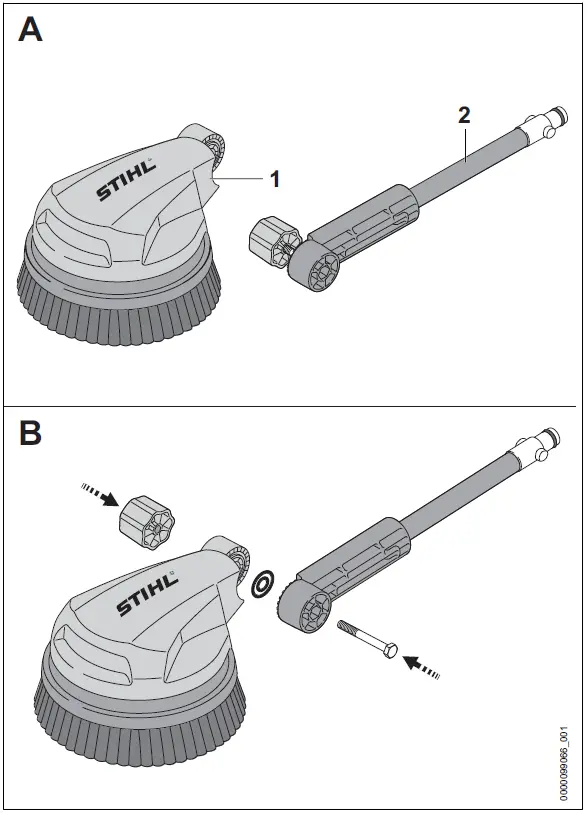 A

STIHL

1

2

B

STIHL

0000099066_001