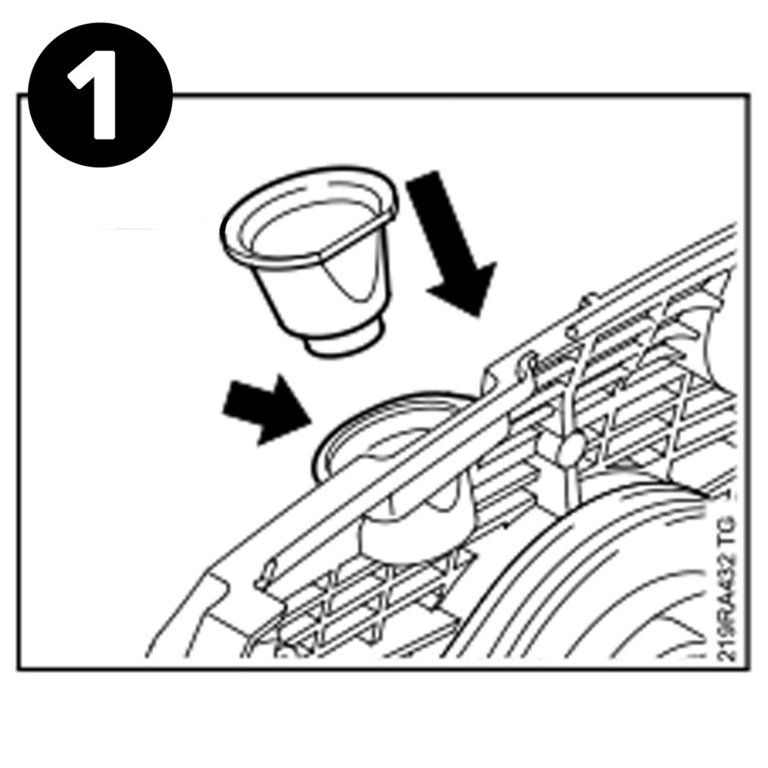 1

219RA432 TG